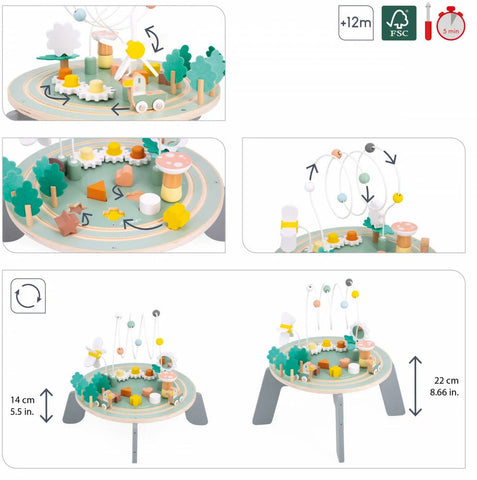 +12m

FSC

5 min

14 cm
5.5 in.

22 cm
8.66 in.